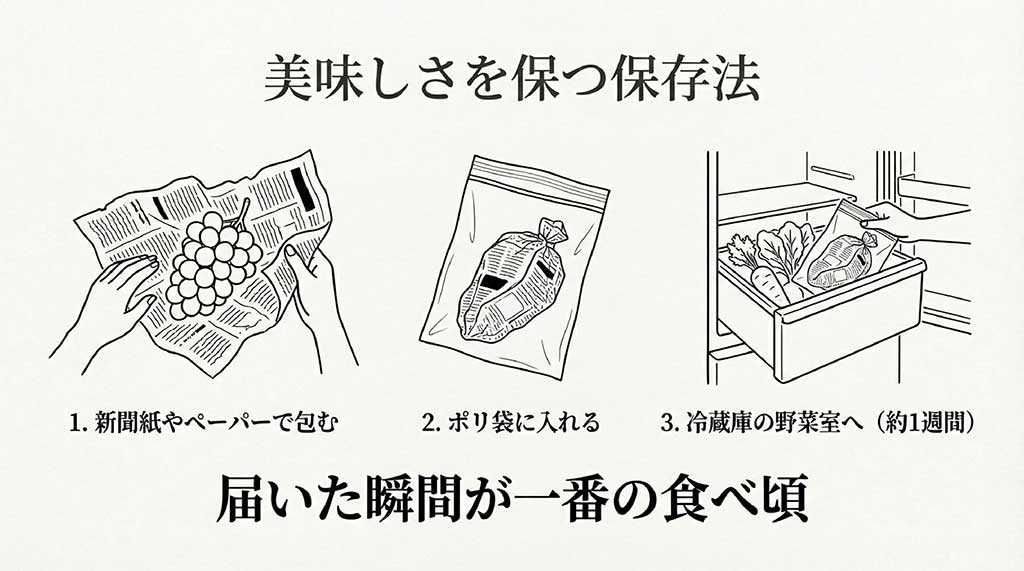 美味しさを保つ保存法

1. 新聞紙やペーパーで包む

2. ポリ袋に入れる

3. 冷蔵庫の野菜室へ（約1週間）

届いた瞬間が一番の食べ頃