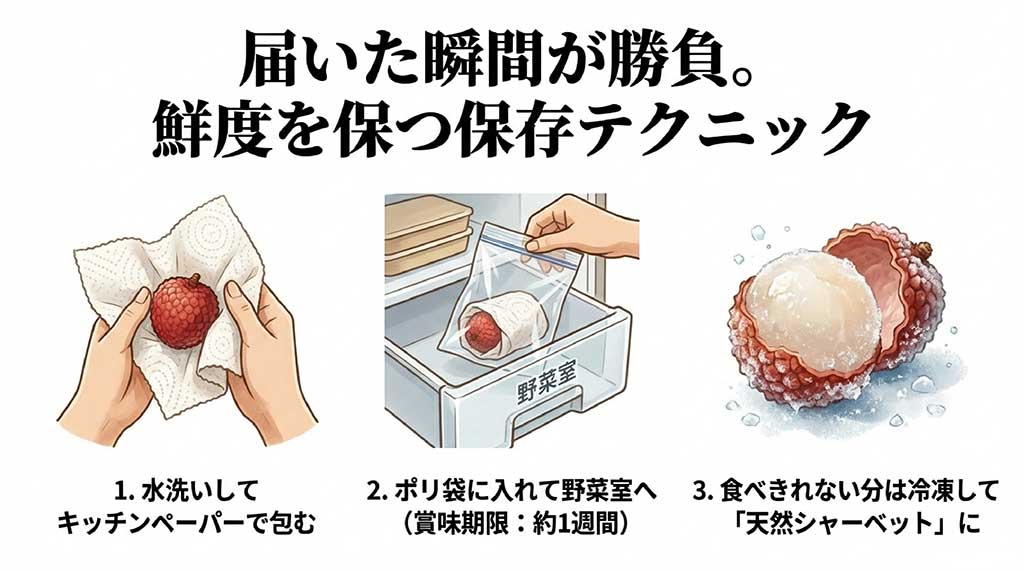 届いた瞬間が勝負。
鮮度を保つ保存テクニック

野菜室

1. 水洗いして
キッチンペーパーで包む

2. ポリ袋に入れて野菜室へ
（賞味期限：約1週間）

3. 食べきれない分は冷凍して
「天然シャーベット」に